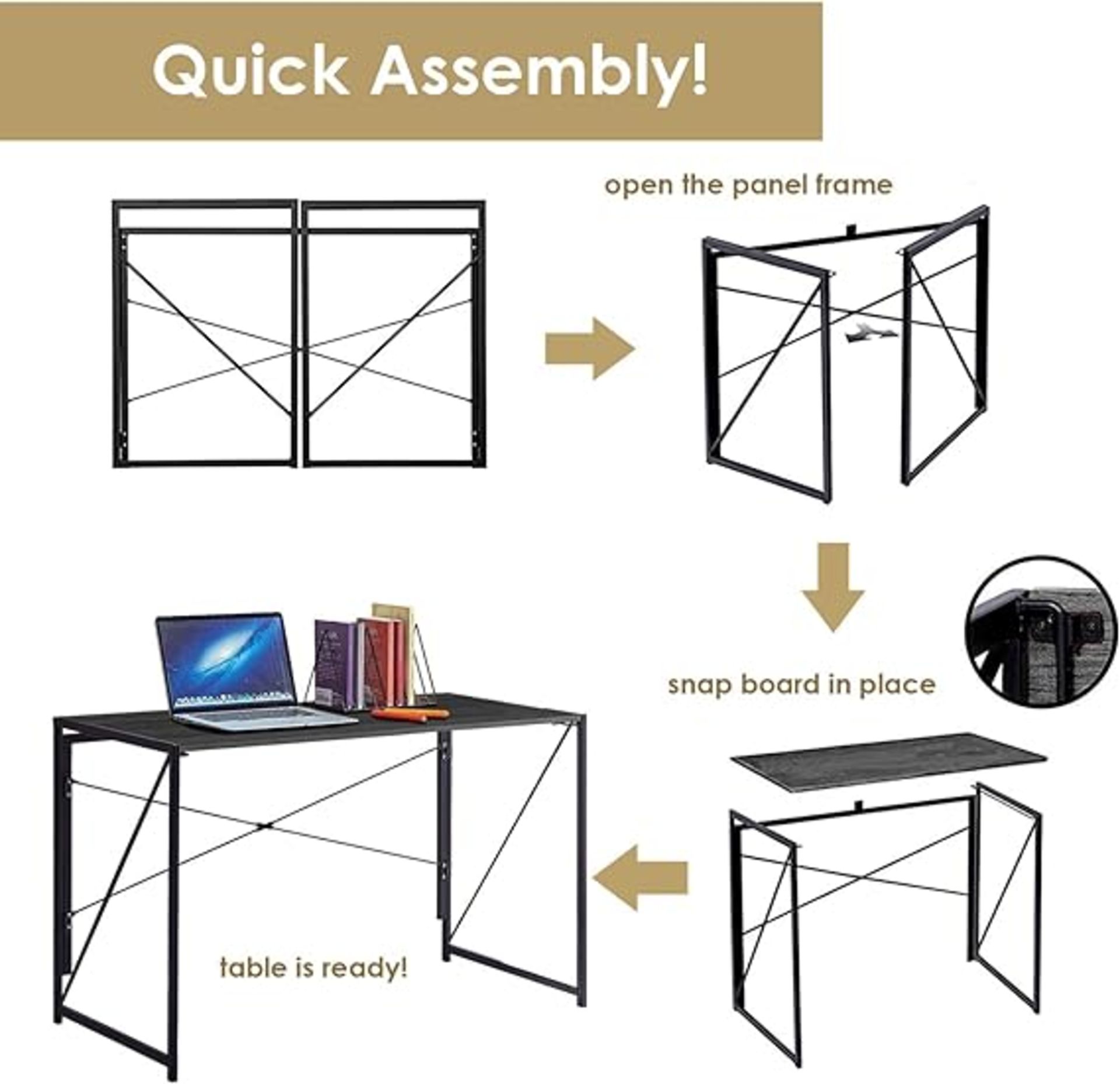 Quick Assembly!

open the panel frame

snap board in place

table is ready!