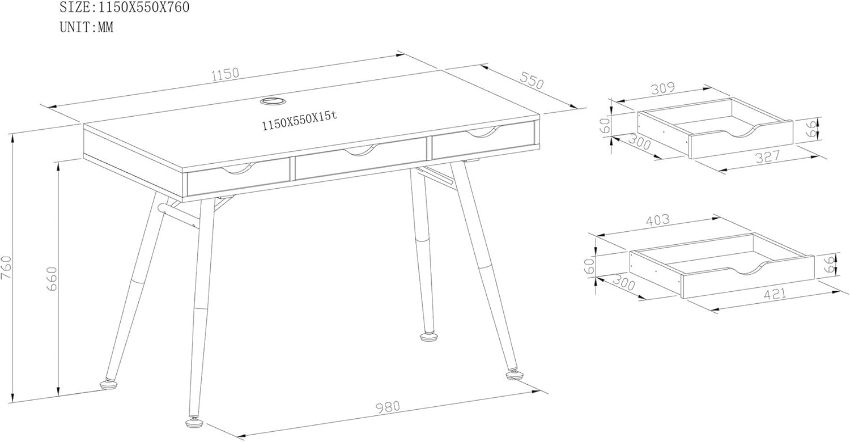 SIZE:1150X550X760
UNIT:MM

1150
550
1150X550X15t
760
660
980

309
60
300
66
327

403
60
300
66
421