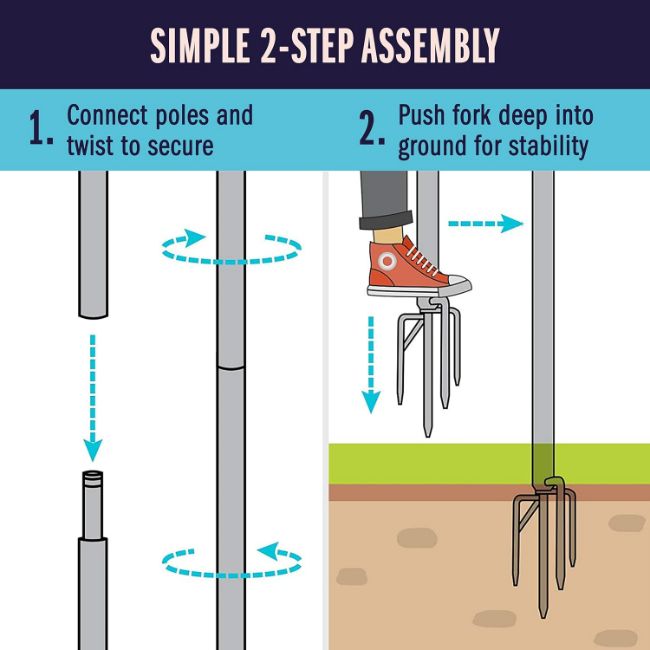 SIMPLE 2-STEP ASSEMBLY

1. Connect poles and twist to secure

2. Push fork deep into ground for stability