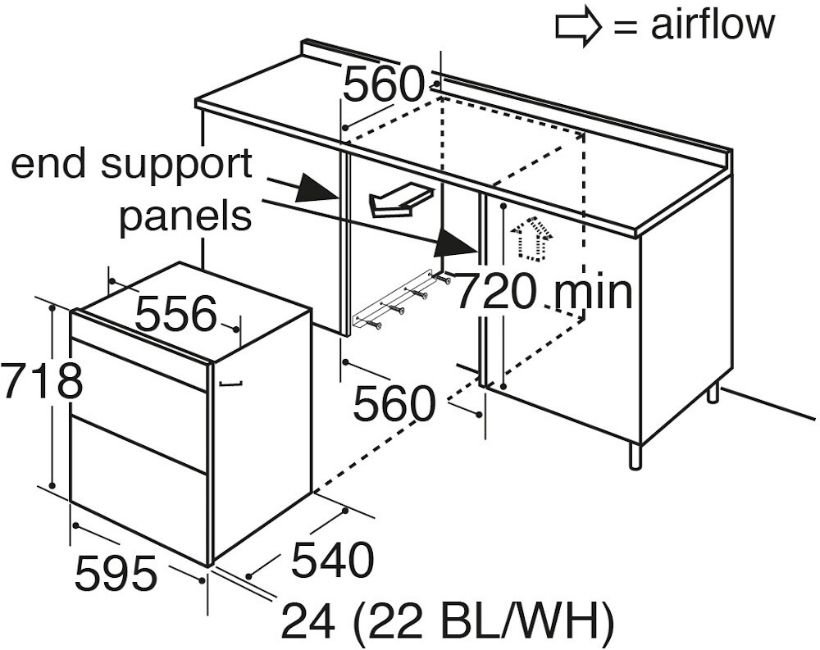 = airflow

560

end support panels

720 min

556

718

560

595

540

24 (22 BL/WH)